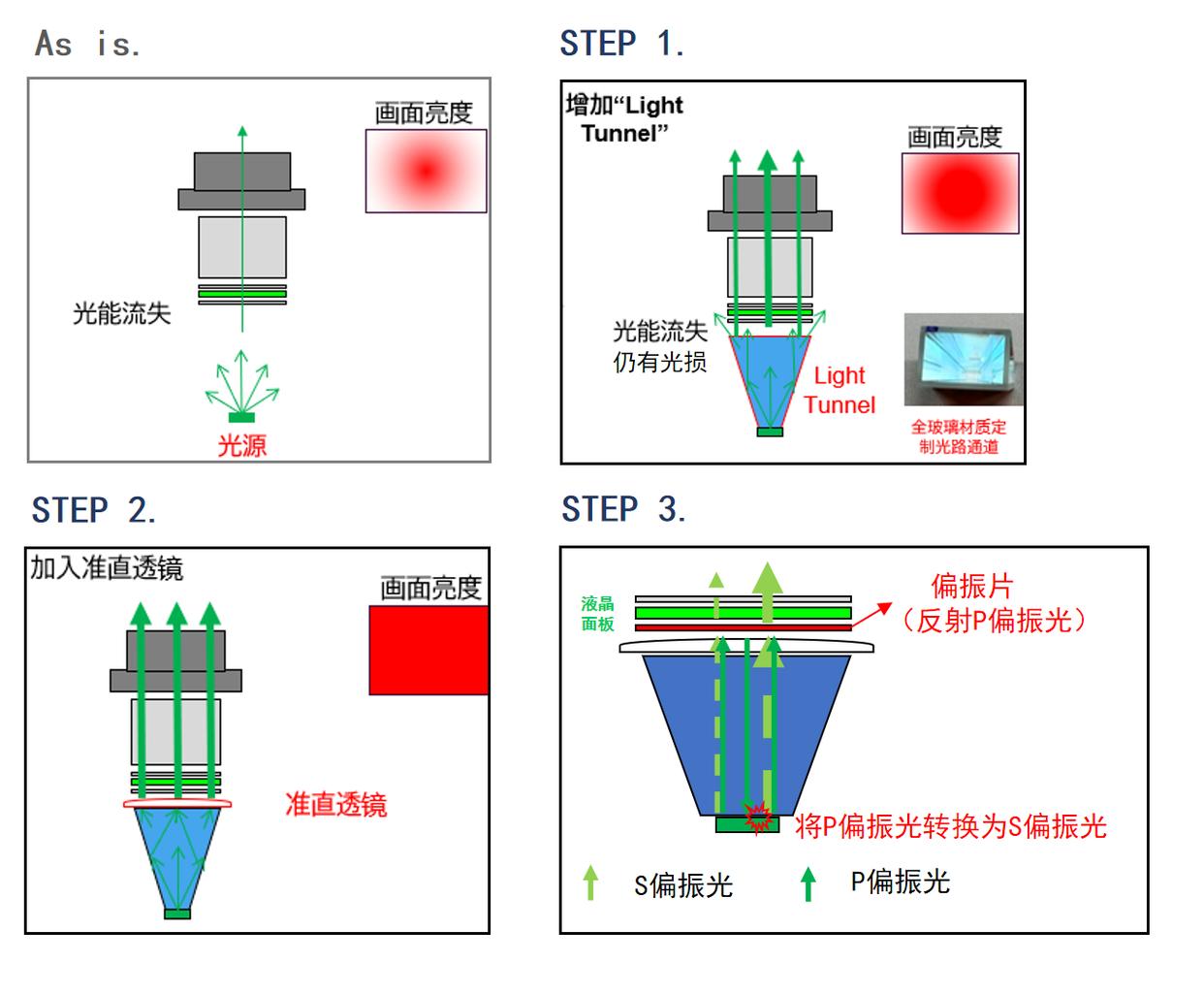 As is.

画面亮度

光能流失

光源

STEP 1.

增加“Light Tunnel”

画面亮度

光能流失
仍有光损

Light Tunnel

全玻璃材质定制光路通道

STEP 2.

加入准直透镜

画面亮度

准直透镜

STEP 3.

液晶面板

偏振片
（反射P偏振光）

将P偏振光转换为S偏振光

S偏振光

P偏振光