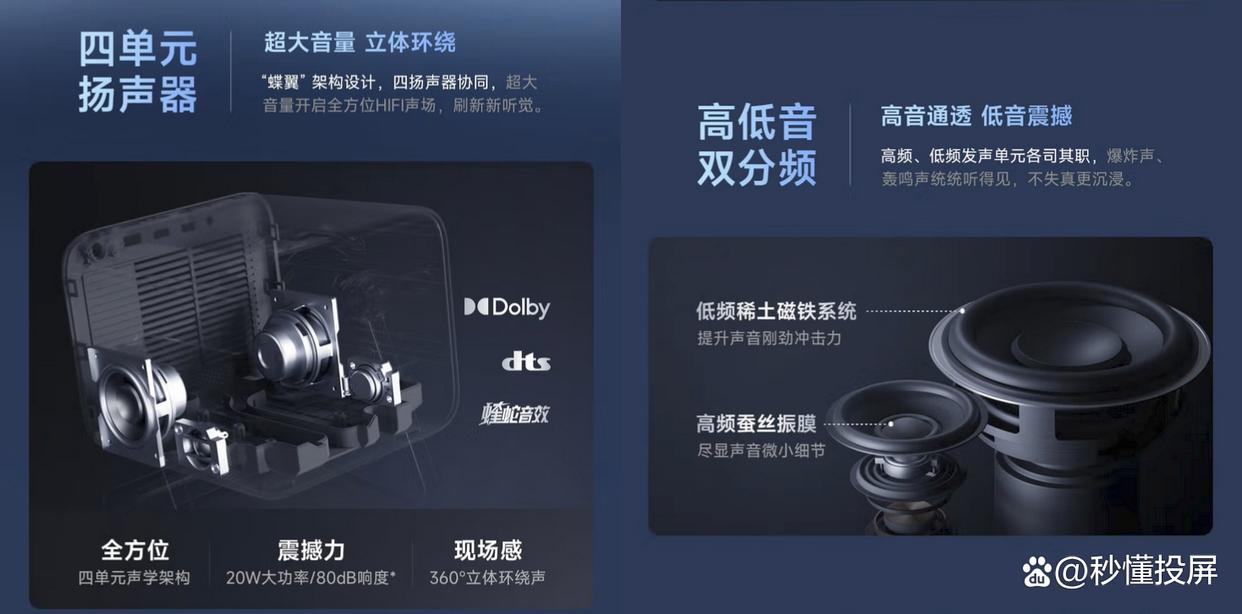 四单元扬声器

超大音量 立体环绕

“蝶翼”架构设计，四扬声器协同，超大音量开启全方位HIFI声场，刷新新听觉。

Dolby

dts

蝰蛇音效

全方位
四单元声学架构

震撼力
20W大功率/80dB响度*

现场感
360°立体环绕声

高低音双分频

高音通透 低音震撼

高频、低频发声单元各司其职，爆炸声、轰鸣声统统听得见，不失真更沉浸。

低频稀土磁铁系统
提升声音刚劲冲击力

高频蚕丝振膜
尽显声音微小细节

@秒懂投屏